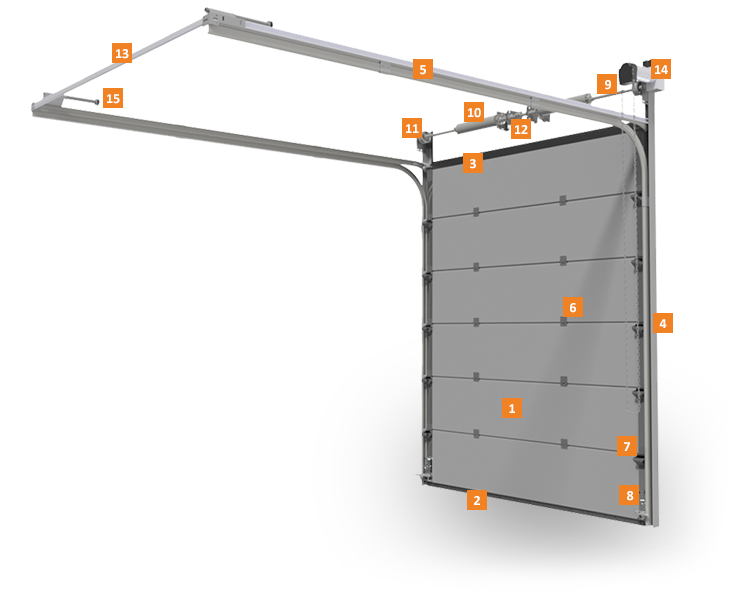 13
5
14
9
15
10
11
12
3
6
4
1
7
2
8